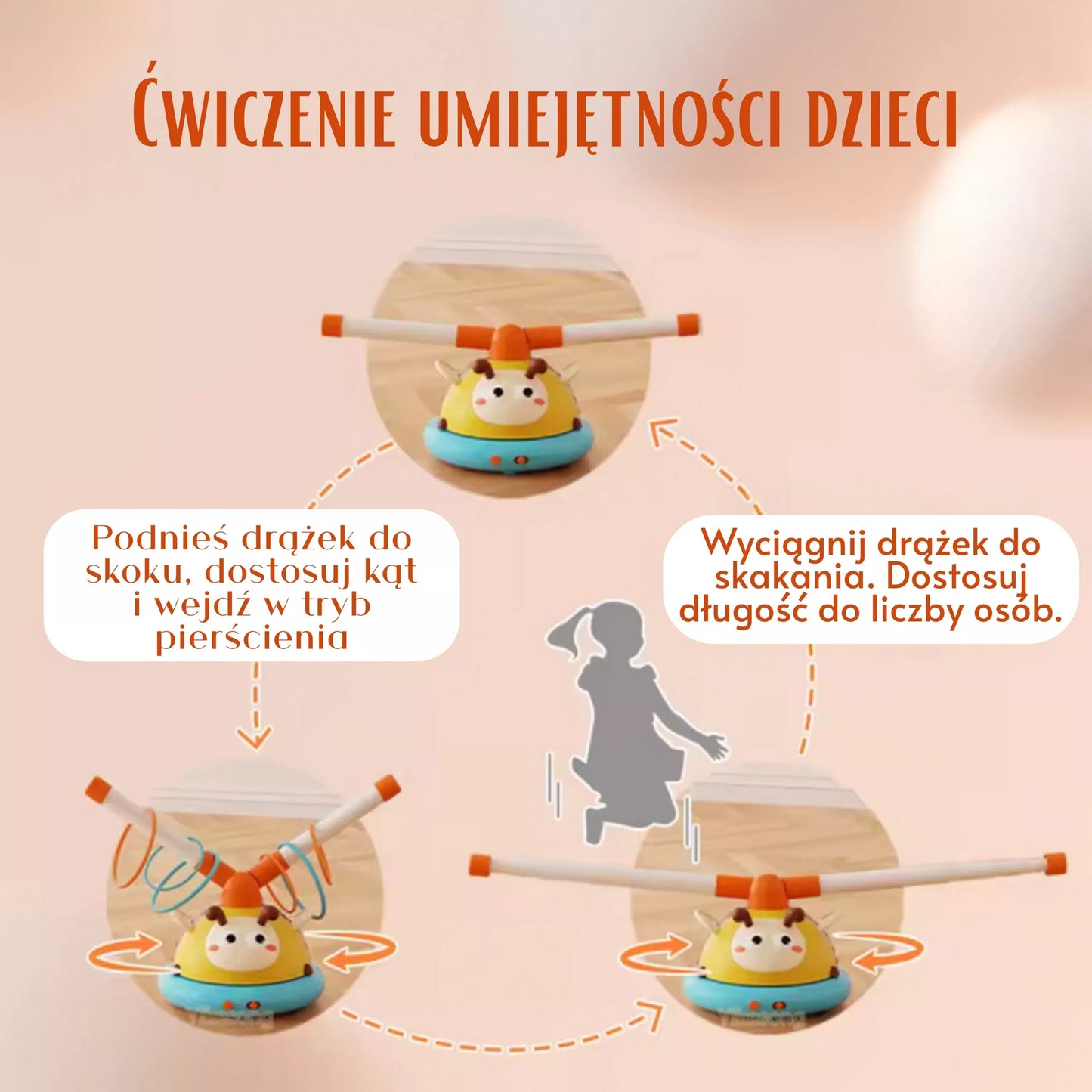 Ćwiczenie umiejętności dzieci

Podnieś drążek do skoku, dostosuj kąt i wejdź w tryb pierścienia

Wyciągnij drążek do skakania. Dostosuj długość do liczby osób.